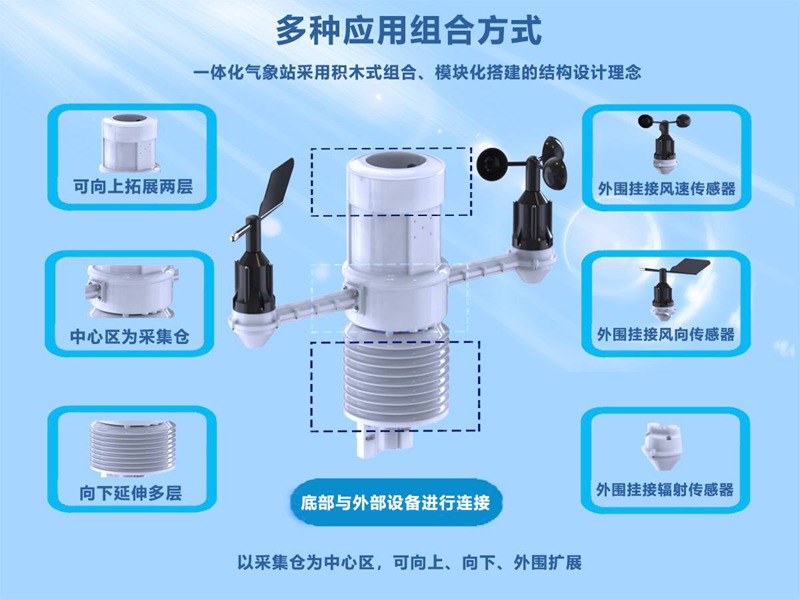 多种应用组合方式

一体化气象站采用积木式组合、模块化搭建的结构设计理念

可向上拓展两层

中心区为采集仓

向下延伸多层

外围挂接风速传感器

外围挂接风向传感器

外围挂接辐射传感器

底部与外部设备进行连接

以采集仓为中心区，可向上、向下、外围扩展