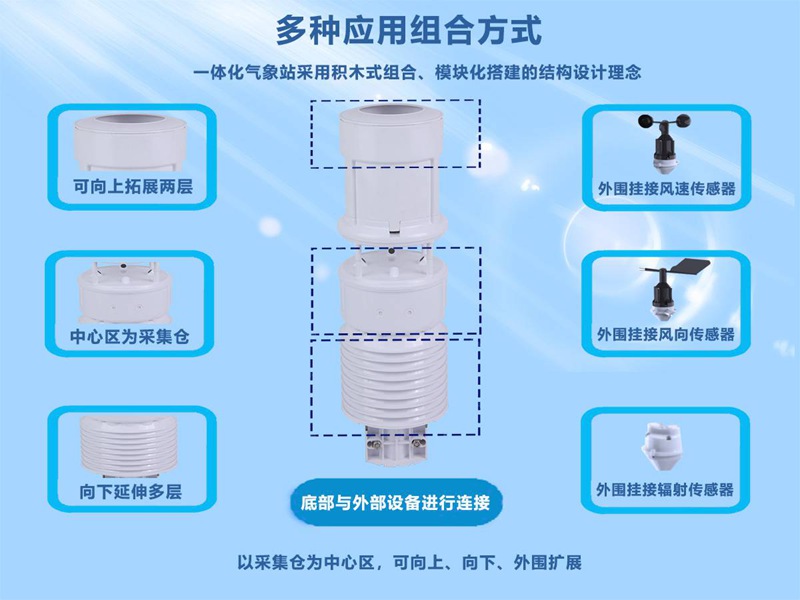 多种应用组合方式

一体化气象站采用积木式组合、模块化搭建的结构设计理念

可向上拓展两层

中心区为采集仓

向下延伸多层

底部与外部设备进行连接

外围挂接风速传感器

外围挂接风向传感器

外围挂接辐射传感器

以采集仓为中心区，可向上、向下、外围扩展