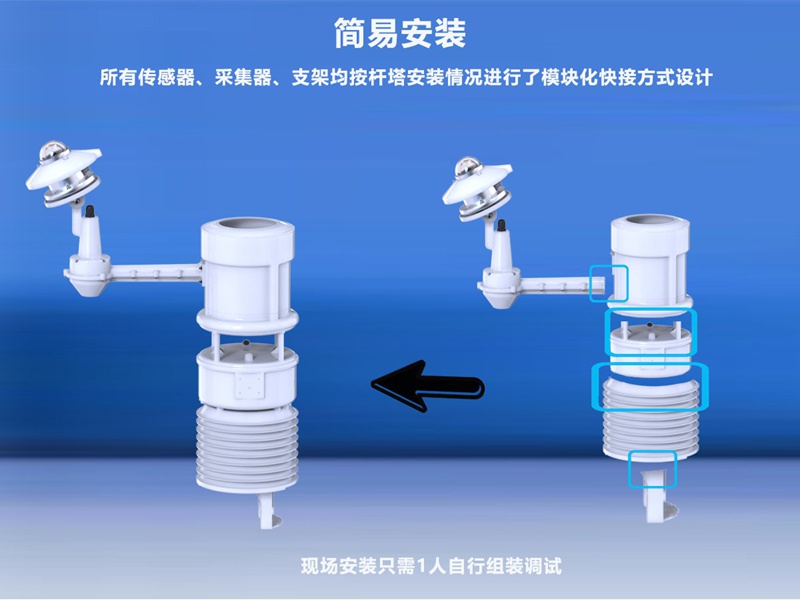 简易安装

所有传感器、采集器、支架均按杆塔安装情况进行了模块化快接方式设计

现场安装只需1人自行组装调试